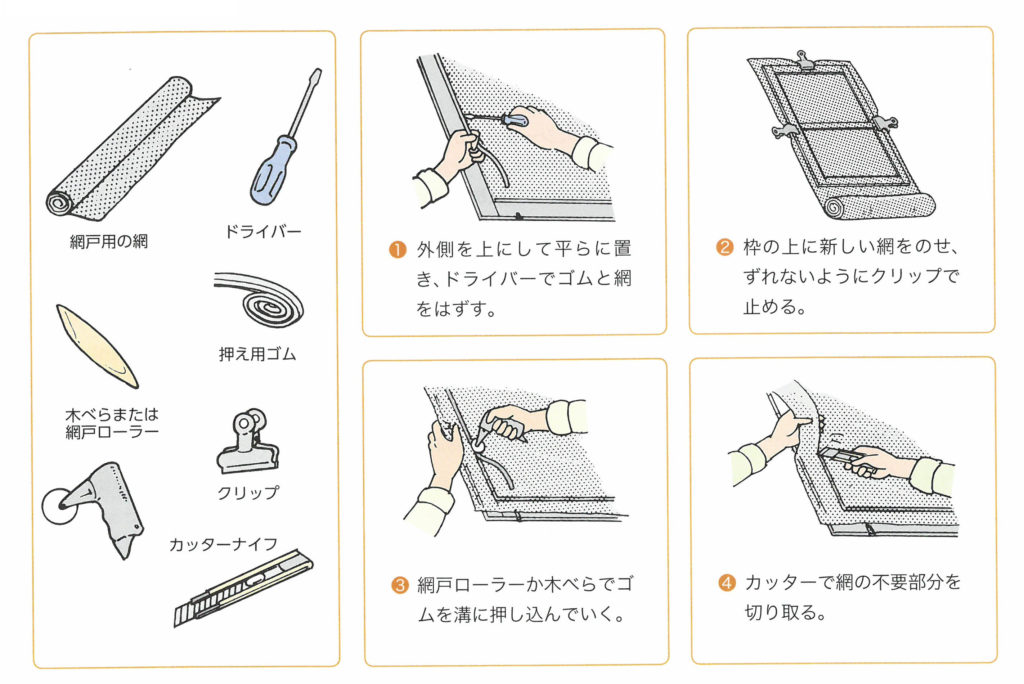 網戸用の網

ドライバー

押え用ゴム

木べらまたは網戸ローラー

クリップ

カッターナイフ

❶ 外側を上にして平らに置き、ドライバーでゴムと網をはずす。

❷ 枠の上に新しい網をのせ、ずれないようにクリップで止める。

❸ 網戸ローラーか木べらでゴムを溝に押し込んでいく。

❹ カッターで網の不要部分を切り取る。