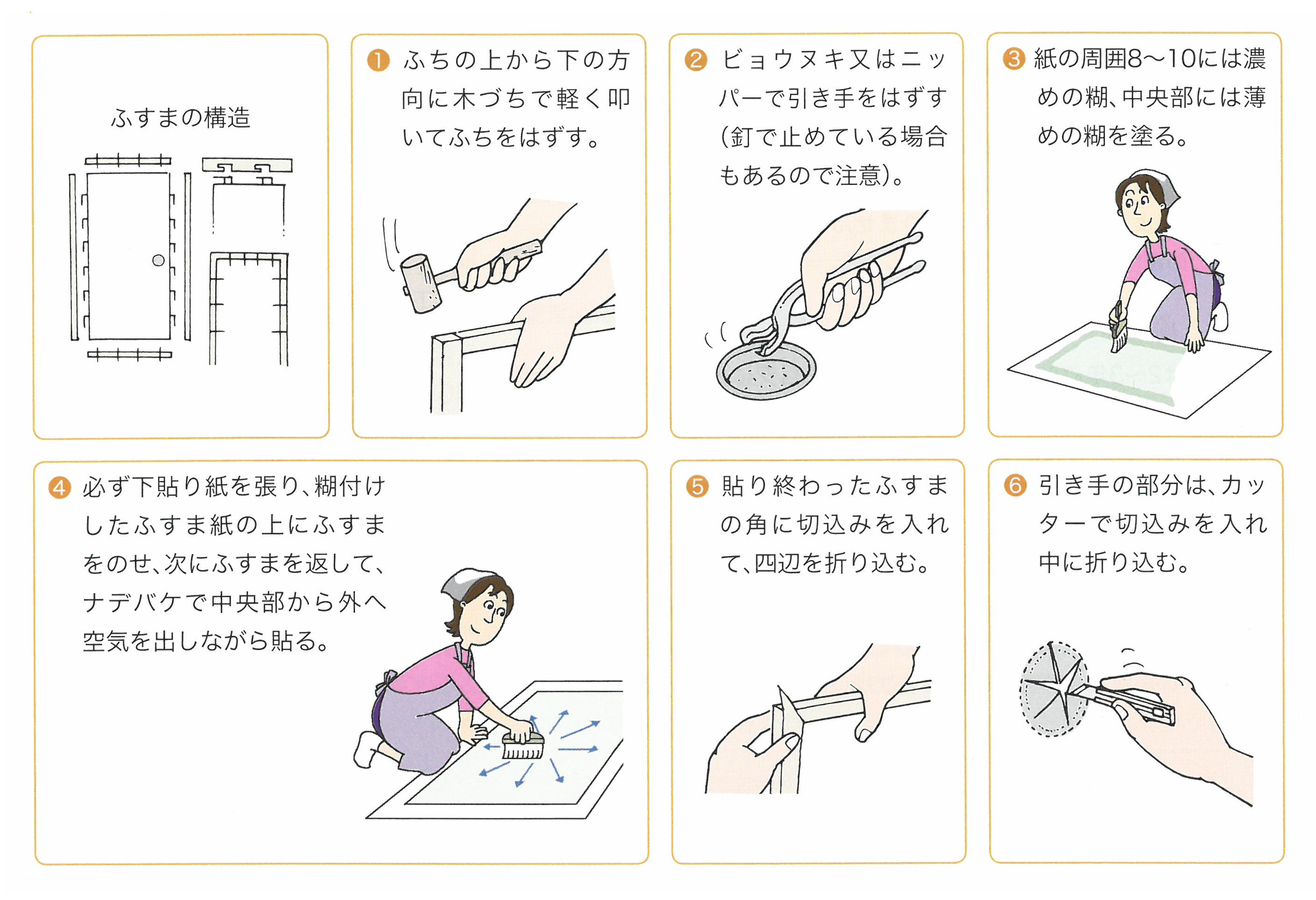 ふすまの構造

❶ ふちの上から下の方向に木づちで軽く叩いてふちをはずす。

❷ ビョウヌキ又はニッパーで引き手をはずす(釘で止めている場合もあるので注意)。

❸ 紙の周囲8〜10には濃めの糊、中央部には薄めの糊を塗る。

❹ 必ず下貼り紙を張り、糊付けしたふすま紙の上にふすまをのせ、次にふすまを返して、ナデバケで中央部から外へ空気を出しながら貼る。

❺ 貼り終わったふすまの角に切込みを入れて、四辺を折り込む。

❻ 引き手の部分は、カッターで切込みを入れ中に折り込む。