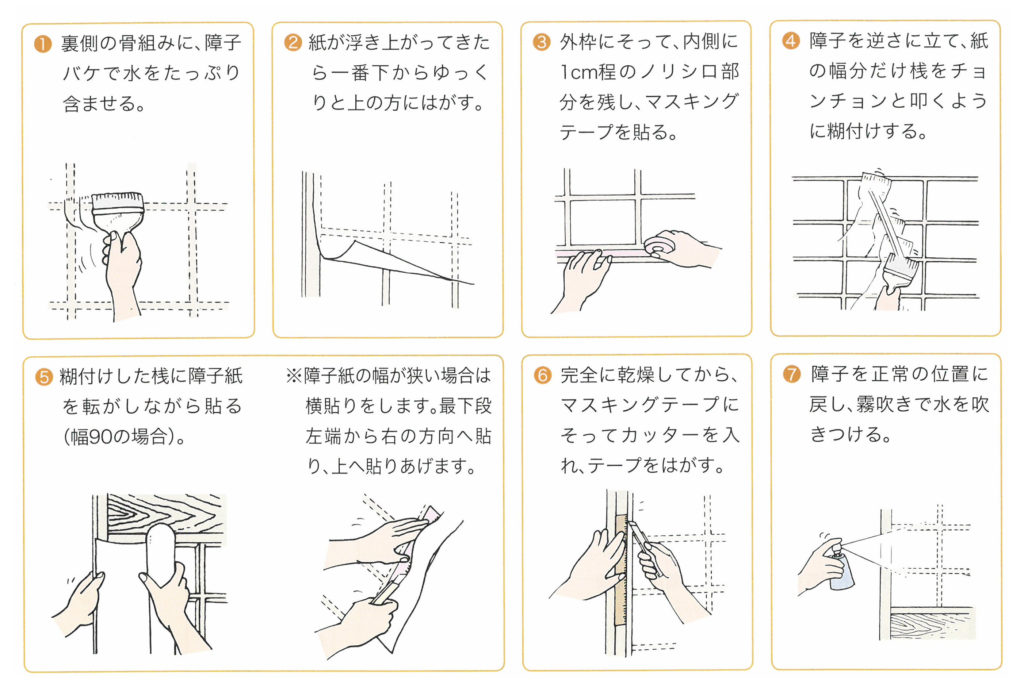 ❶ 裏側の骨組みに、障子バケで水をたっぷり含ませる。

❷ 紙が浮き上がってきたら一番下からゆっくりと上の方にはがす。

❸ 外枠にそって、内側に1cm程のノリシロ部分を残し、マスキングテープを貼る。

❹ 障子を逆さに立て、紙の幅分だけ桟をチョンチョンと叩くように糊付けする。

❺ 糊付けした桟に障子紙を転がしながら貼る(幅90の場合)。

※障子紙の幅が狭い場合は横貼りをします。最下段左端から右の方向へ貼り、上へ貼りあげます。

❻ 完全に乾燥してから、マスキングテープにそってカッターを入れ、テープをはがす。

❼ 障子を正常の位置に戻し、霧吹きで水を吹きつける。