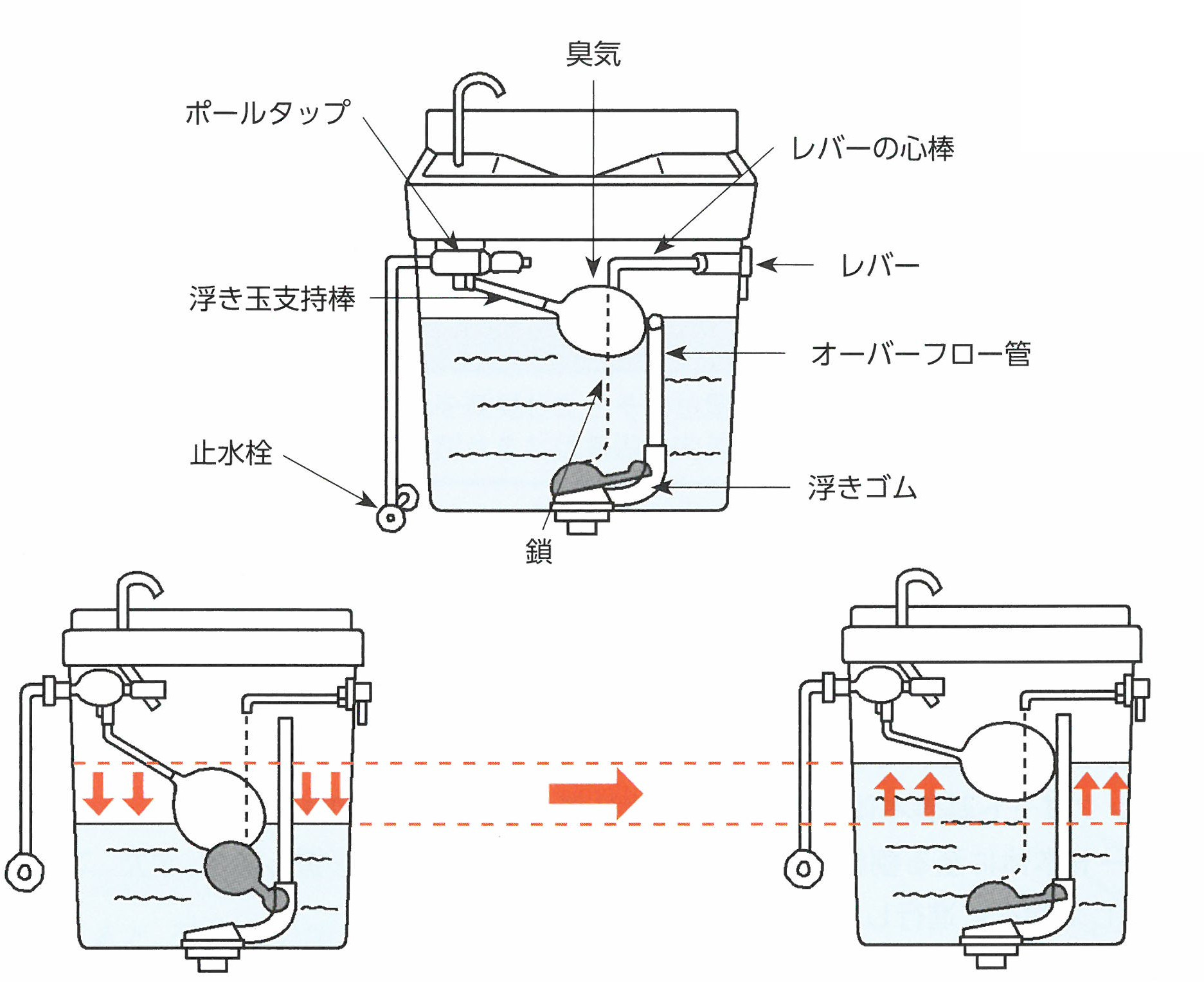 臭気

ポールタップ

レバーの心棒

レバー

浮き玉支持棒

オーバーフロー管

止水栓

浮きゴム

鎖